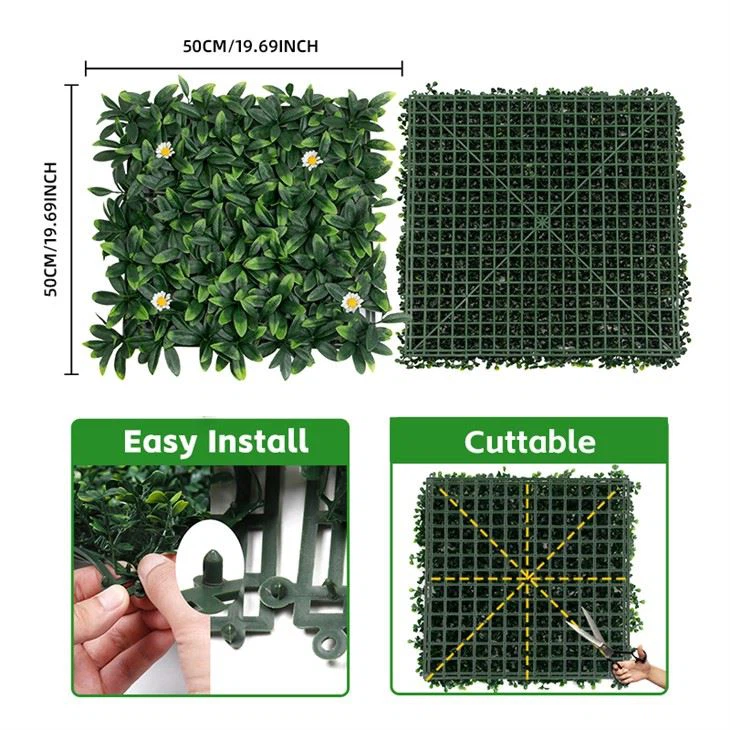 50CM/19.69INCH

50CM/19.69INCH

Easy Install

Cuttable