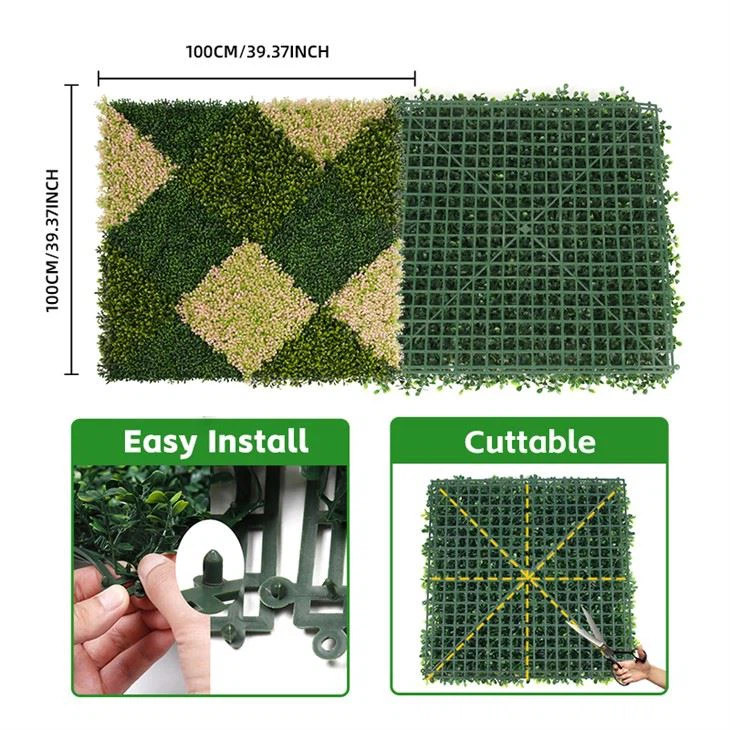 100CM/39.37INCH

100CM/39.37INCH

Easy Install

Cuttable